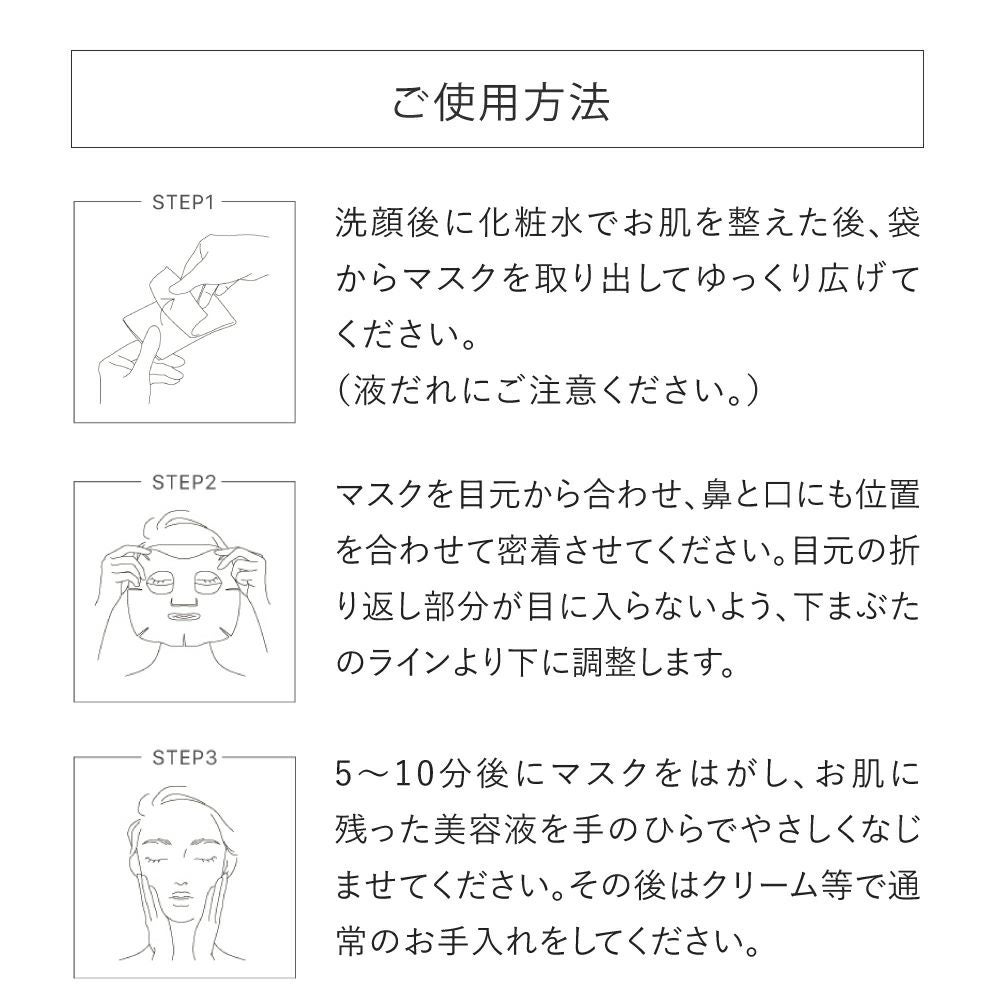 ご使用方法

STEP1

洗顔後に化粧水でお肌を整えた後、袋からマスクを取り出してゆっくり広げてください。
（液だれにご注意ください。）

STEP2

マスクを目元から合わせ、鼻と口にも位置を合わせて密着させてください。目元の折り返し部分が目に入らないよう、下まぶたのラインより下に調整します。

STEP3

5～10分後にマスクをはがし、お肌に残った美容液を手のひらでやさしくなじませてください。その後はクリーム等で通常のお手入れをしてください。